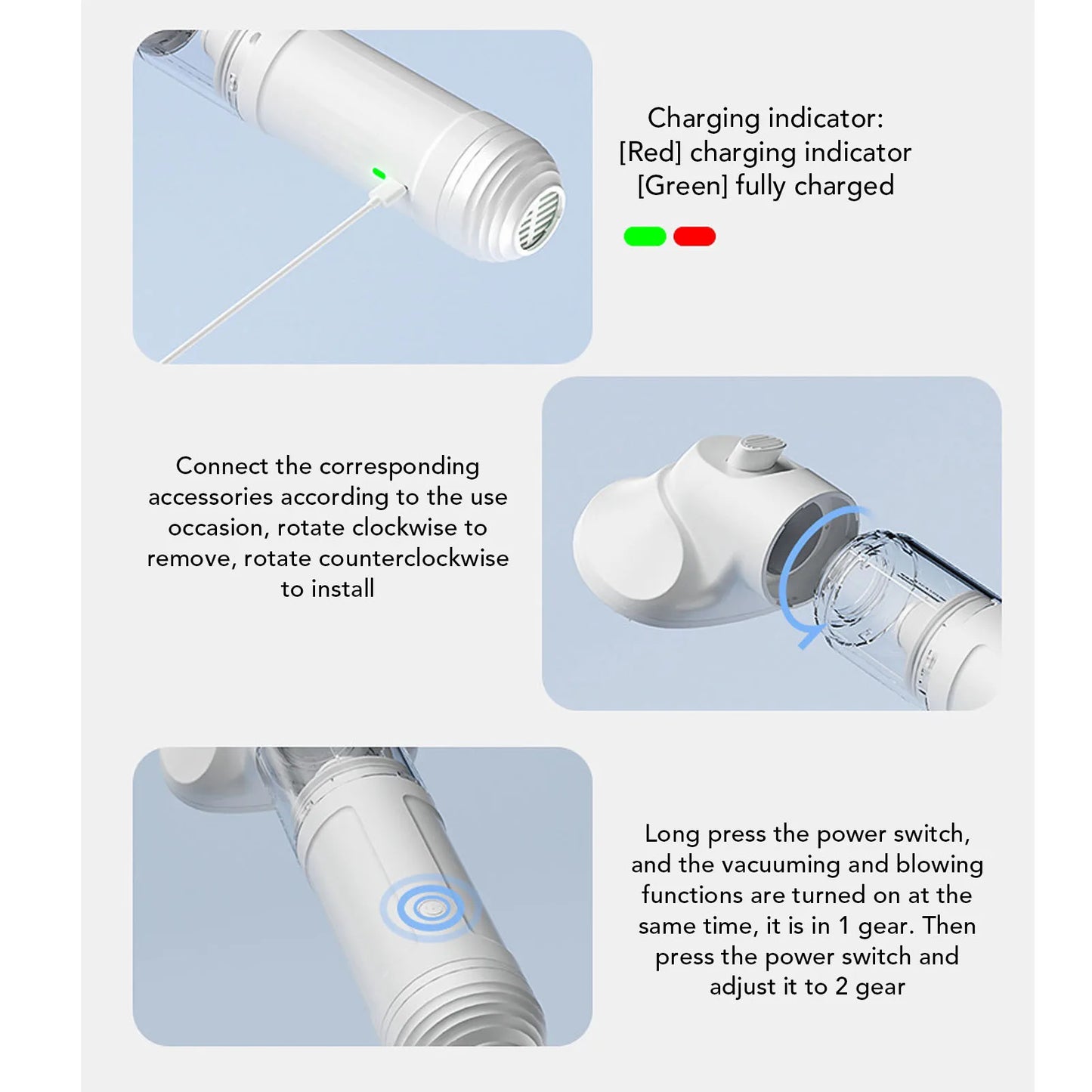 Charging indicator:
[Red] charging indicator
[Green] fully charged

Connect the corresponding accessories according to the use occasion, rotate clockwise to remove, rotate counterclockwise to install

Long press the power switch, and the vacuuming and blowing functions are turned on at the same time, it is in 1 gear. Then press the power switch and adjust it to 2 gear